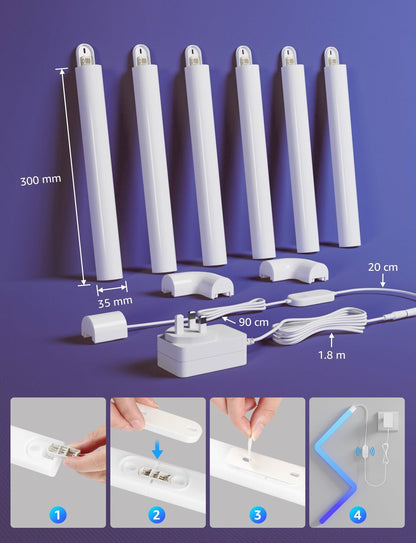 300 mm

35 mm

20 cm

90 cm

1.8 m

1

2

3

4